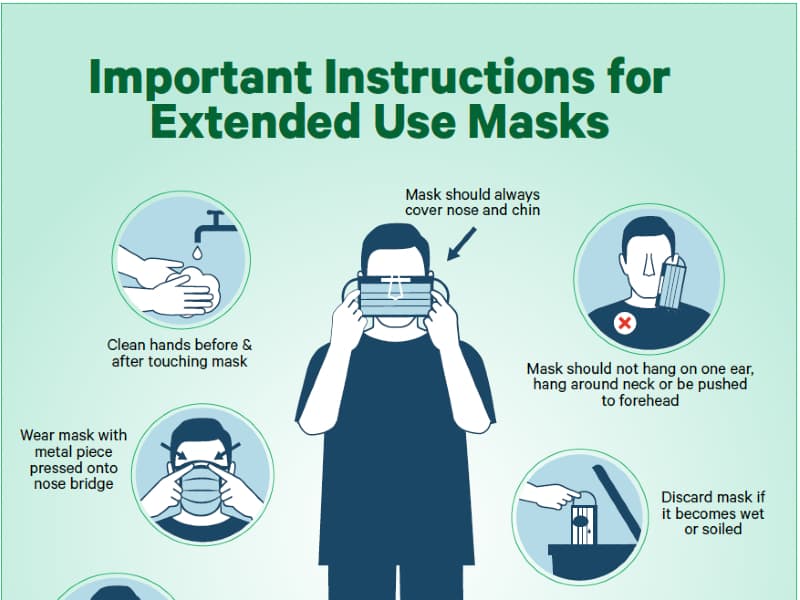 Important Instructions for Extended Use Masks

Mask should always cover nose and chin

Clean hands before & after touching mask

Mask should not hang on one ear, hang around neck or be pushed to forehead

Wear mask with metal piece pressed onto nose bridge

Discard mask if it becomes wet or soiled